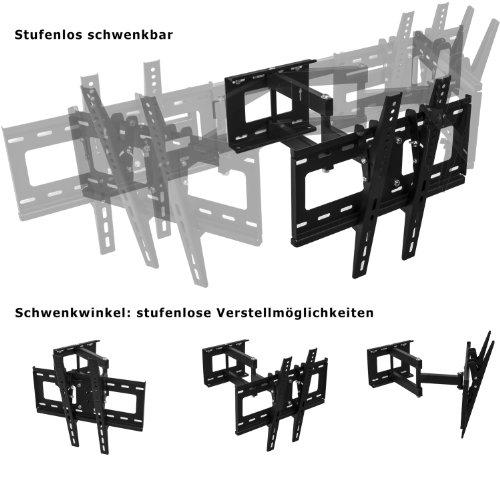 Stufenlos schwenkbar

Schwenkwinkel: stufenlose Verstellmöglichkeiten