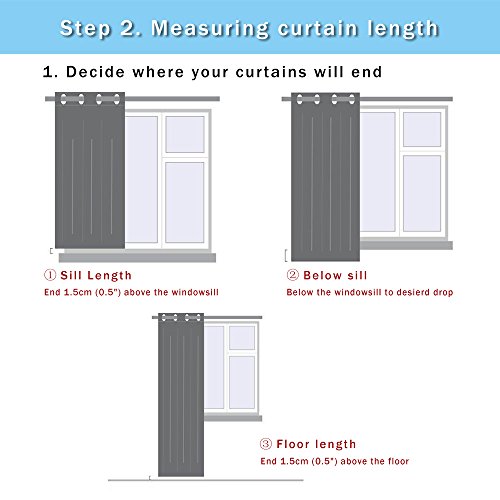 Step 2. Measuring curtain length

1. Decide where your curtains will end

① Sill Length
End 1.5cm (0.5") above the windowsill

② Below sill
Below the windowsill to desierd drop

③ Floor length
End 1.5cm (0.5") above the floor