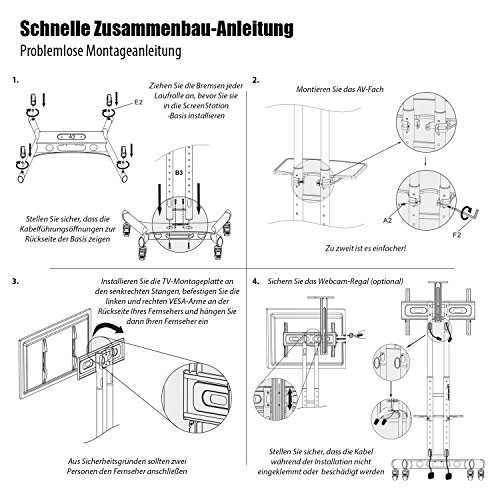 Schnelle Zusammenbau-Anleitung

Problemlose Montageanleitung

1.

Ziehen Sie die Bremsen jeder Laufrolle an, bevor Sie sie in die ScreenStation -Basis installieren

E2

A3

B3

Stellen Sie sicher, dass die Kabelführungsöffnungen zur Rückseite der Basis zeigen

2.

Montieren Sie das AV-Fach

A2

F2

Zu zweit ist es einfacher!

3.

Installieren Sie die TV-Montageplatte an den senkrechten Stangen, befestigen Sie die linken und rechten VESA-Arme an der Rückseite Ihres Fernsehers und hängen Sie dann Ihren Fernseher ein

Aus Sicherheitsgründen sollten zwei Personen den Fernseher anschließen

4.

Sichern Sie das Webcam-Regal (optional)

Stellen Sie sicher, dass die Kabel während der Installation nicht eingeklemmt oder beschädigt werden