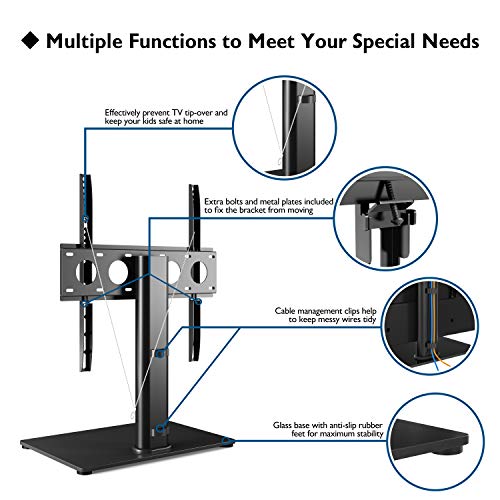 ◆ Multiple Functions to Meet Your Special Needs

Effectively prevent TV tip-over and keep your kids safe at home

Extra bolts and metal plates included to fix the bracket from moving

Cable management clips help to keep messy wires tidy

Glass base with anti-slip rubber feet for maximum stability