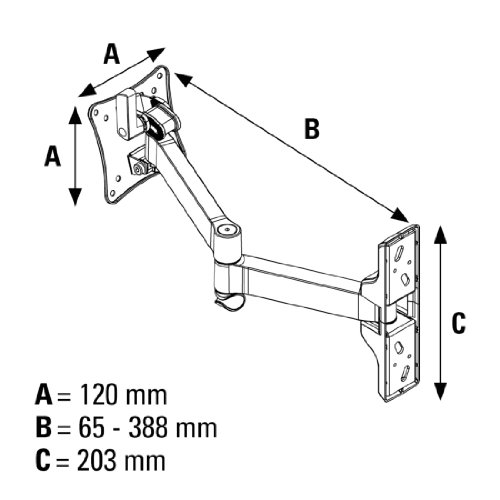 A

A

B

C

A = 120 mm
B = 65 - 388 mm
C = 203 mm