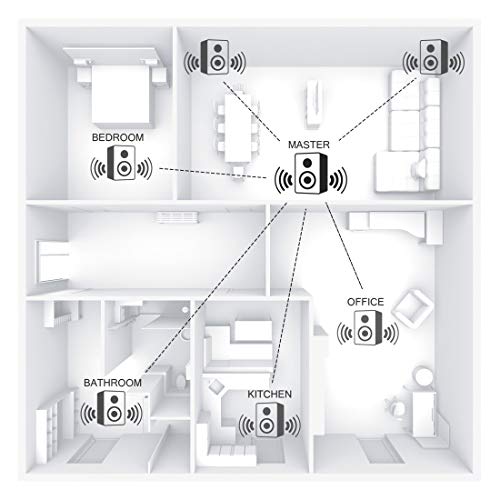 BEDROOM

MASTER

OFFICE

BATHROOM

KITCHEN