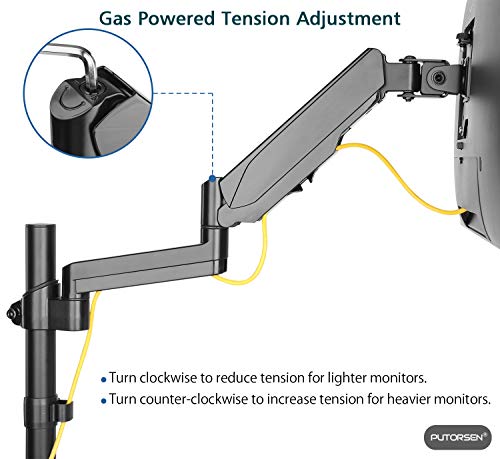 Gas Powered Tension Adjustment

• Turn clockwise to reduce tension for lighter monitors.
• Turn counter-clockwise to increase tension for heavier monitors.

PUTORSEN®