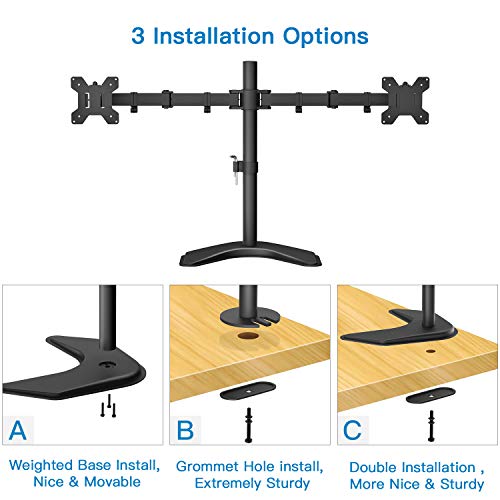 3 Installation Options

A

Weighted Base Install, Nice & Movable

B

Grommet Hole install, Extremely Sturdy

C

Double Installation , More Nice & Sturdy