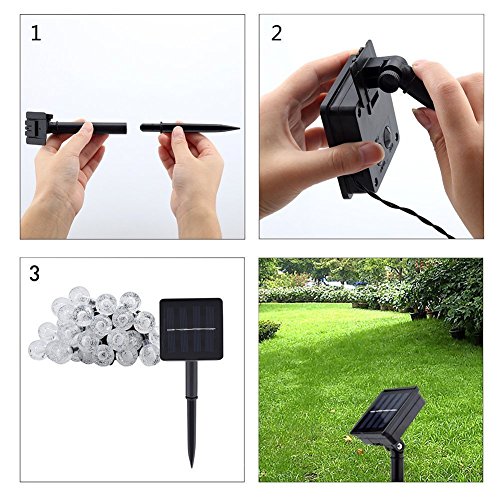 1

2

3