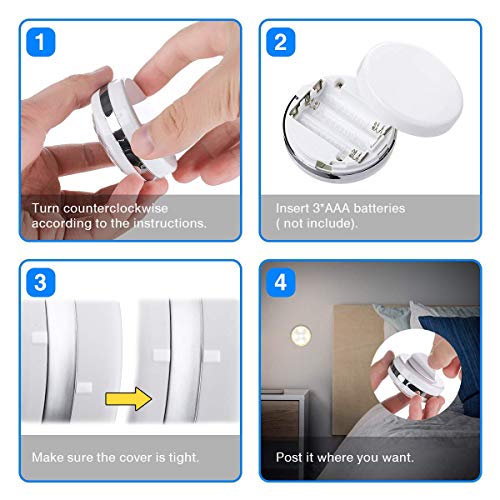 1

Turn counterclockwise according to the instructions.

2

Insert 3*AAA batteries ( not include).

3

Make sure the cover is tight.

4

Post it where you want.