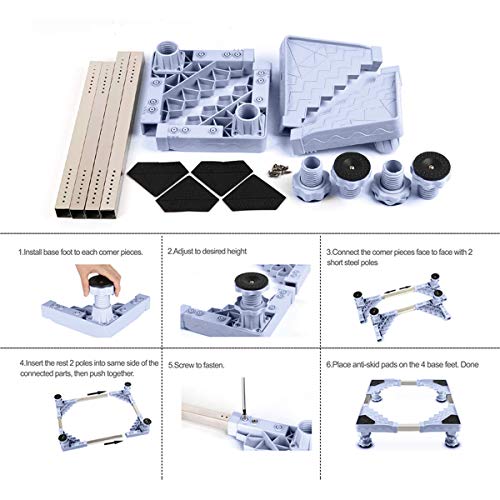 1.Install base foot to each corner pieces.

2.Adjust to desired height

3.Connect the corner pieces face to face with 2 short steel poles

4.Insert the rest 2 poles into same side of the connected parts, then push together.

5.Screw to fasten.

6.Place anti-skid pads on the 4 base feet. Done