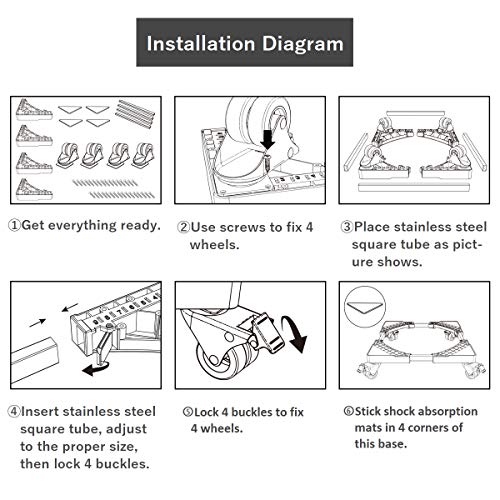 Installation Diagram

①Get everything ready.

②Use screws to fix 4 wheels.

③Place stainless steel square tube as picture shows.

④Insert stainless steel square tube, adjust to the proper size, then lock 4 buckles.

⑤Lock 4 buckles to fix 4 wheels.

⑥Stick shock absorption mats in 4 corners of this base.