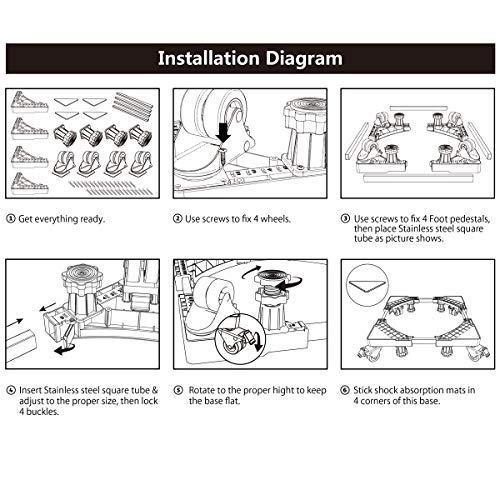 Installation Diagram

① Get everything ready.

② Use screws to fix 4 wheels.

③ Use screws to fix 4 Foot pedestals, then place Stainless steel square tube as picture shows.

④ Insert Stainless steel square tube & adjust to the proper size, then lock 4 buckles.

⑤ Rotate to the proper hight to keep the base flat.

⑥ Stick shock absorption mats in 4 corners of this base.