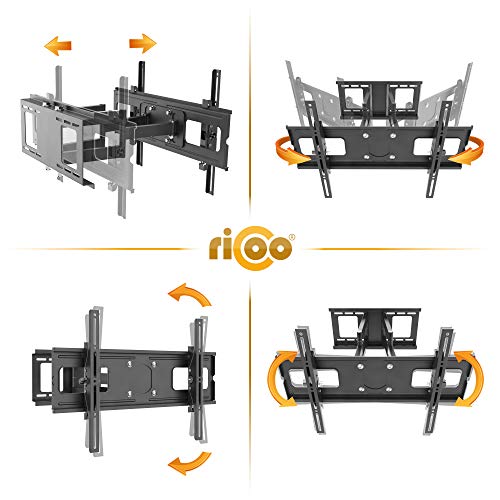 ricoo®