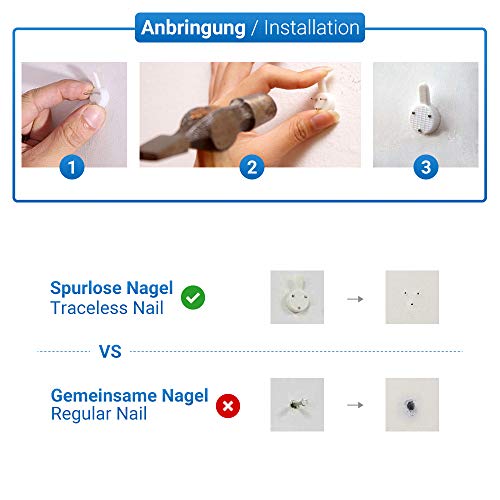 Anbringung / Installation

1

2

3

Spurlose Nagel
Traceless Nail

VS

Gemeinsame Nagel
Regular Nail