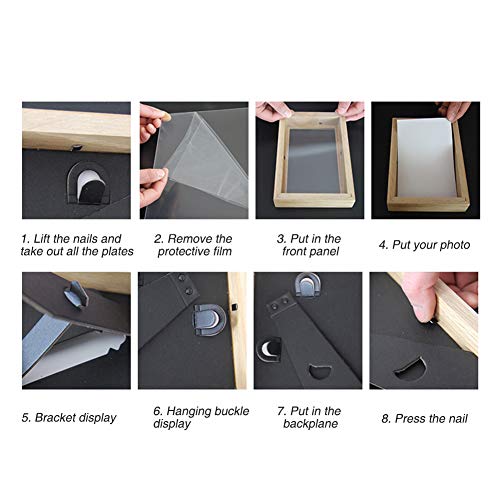 1. Lift the nails and take out all the plates

2. Remove the protective film

3. Put in the front panel

4. Put your photo

5. Bracket display

6. Hanging buckle display

7. Put in the backplane

8. Press the nail