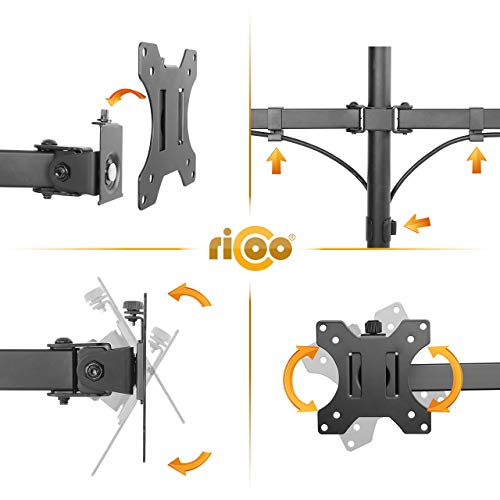 ricoo®