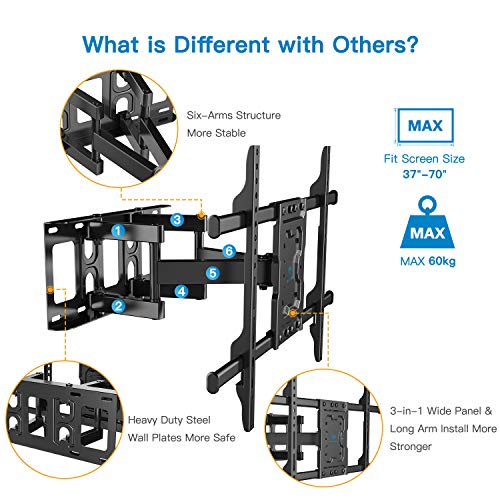 What is Different with Others?

Six-Arms Structure
More Stable

MAX
Fit Screen Size
37"-70"

MAX
MAX 60kg

1
2
3
4
5
6

Heavy Duty Steel
Wall Plates More Safe

3-in-1 Wide Panel &
Long Arm Install More
Stronger