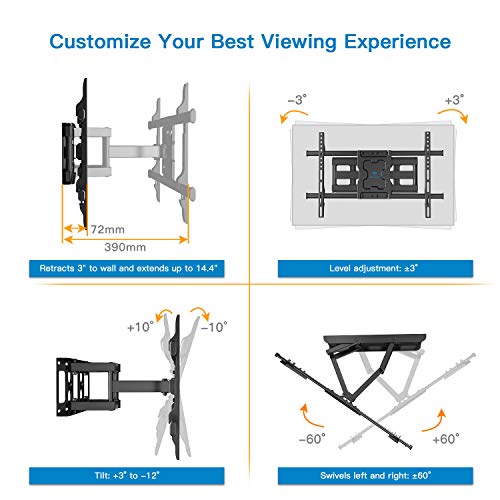 Customize Your Best Viewing Experience

72mm

390mm

Retracts 3" to wall and extends up to 14.4"

−3°

+3°

Level adjustment: ±3°

+10°

−10°

Tilt: +3° to −12°

−60°

+60°

Swivels left and right: ±60°