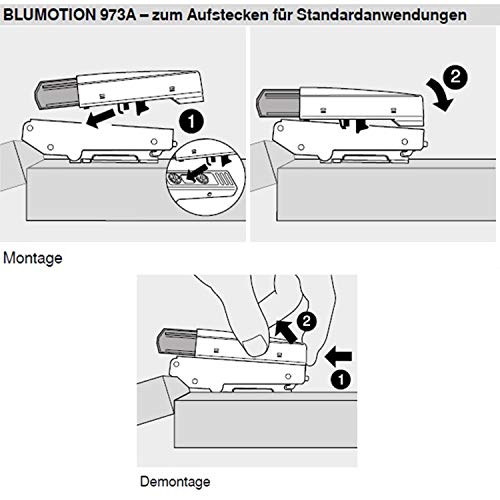 BLUMOTION 973A – zum Aufstecken für Standardanwendungen

1

2

Montage

2

1

Demontage