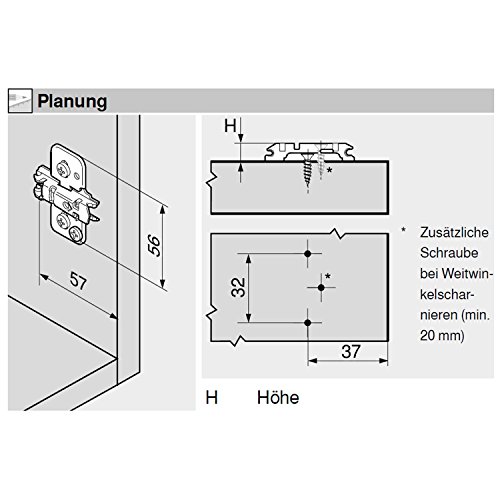 Planung

56

57

H

*

32

*

37

* Zusätzliche Schraube bei Weitwinkelscharnieren (min. 20 mm)

H Höhe