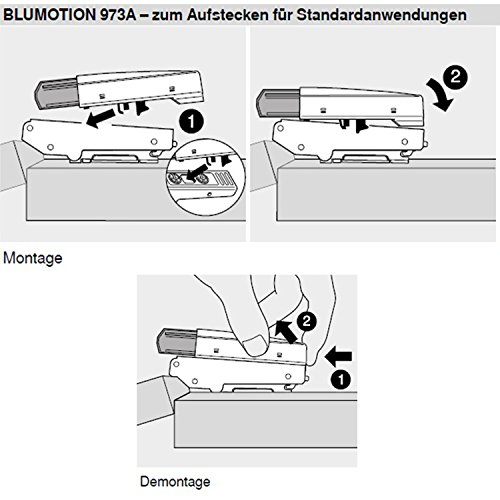 BLUMOTION 973A – zum Aufstecken für Standardanwendungen

1

2

Montage

2

1

Demontage