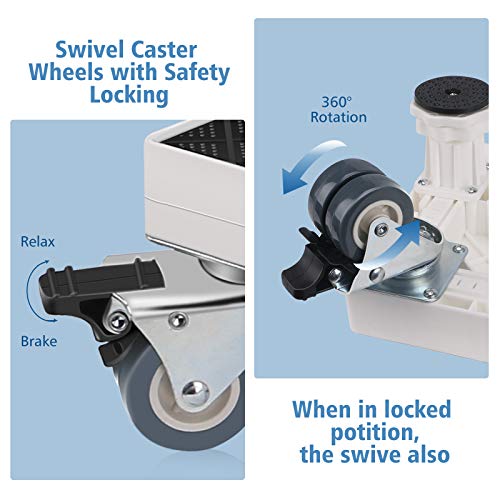 Swivel Caster Wheels with Safety Locking

Relax

Brake

360° Rotation

When in locked potition, the swive also