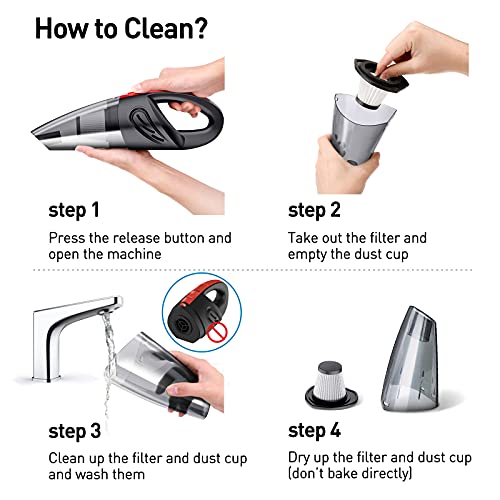 How to Clean?

step 1

Press the release button and open the machine

step 2

Take out the filter and empty the dust cup

step 3

Clean up the filter and dust cup and wash them

step 4

Dry up the filter and dust cup (don't bake directly)