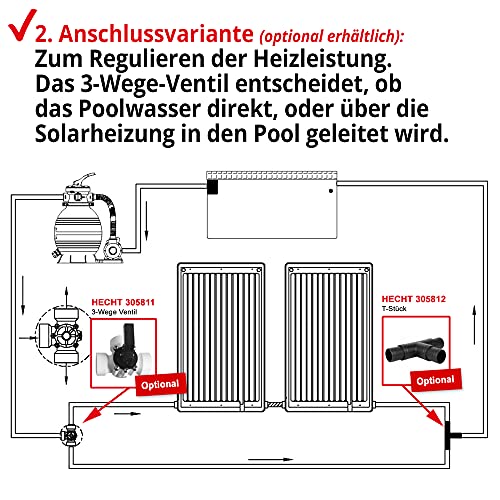 2. Anschlussvariante (optional erhältlich):
Zum Regulieren der Heizleistung. Das 3-Wege-Ventil entscheidet, ob das Poolwasser direkt, oder über die Solarheizung in den Pool geleitet wird.

HECHT 305811
3-Wege Ventil
Optional

HECHT 305812
T-Stück
Optional