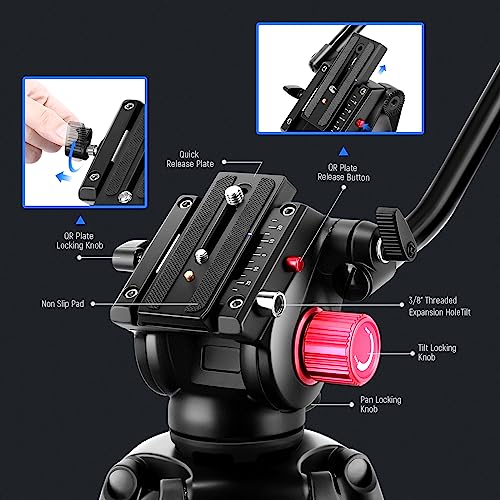 Quick Release Plate

QR Plate Release Button

QR Plate Locking Knob

Non Slip Pad

3/8" Threaded Expansion HoleTilt

Tilt Locking Knob

Pan Locking Knob