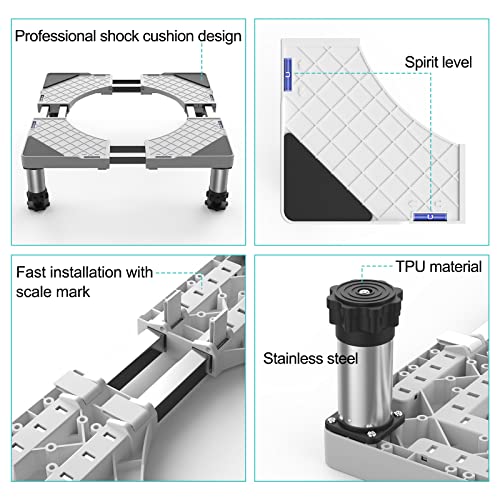 Professional shock cushion design

Spirit level

Fast installation with scale mark

TPU material

Stainless steel