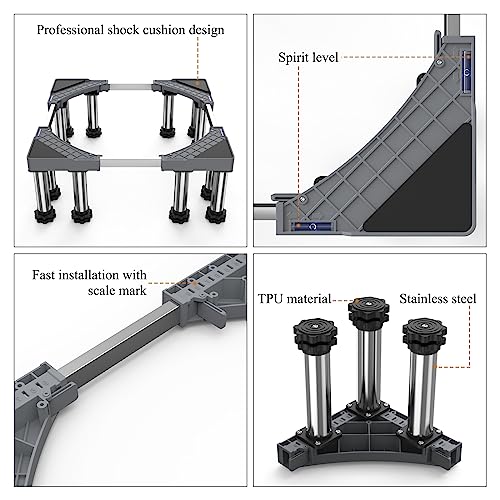 Professional shock cushion design

Spirit level

Fast installation with scale mark

TPU material

Stainless steel