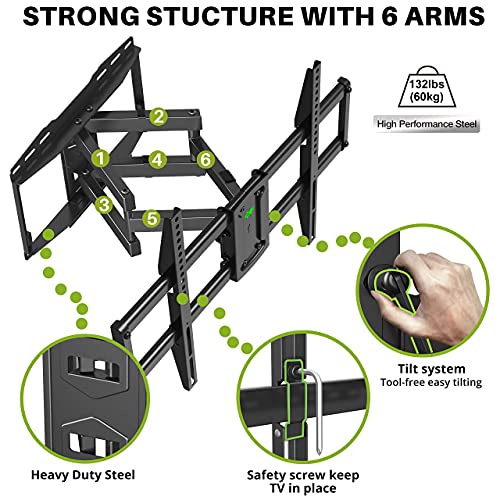 STRONG STUCTURE WITH 6 ARMS

132lbs
(60kg)

High Performance Steel

2
1
4
6
3
5

Tilt system
Tool-free easy tilting

Heavy Duty Steel

Safety screw keep TV in place