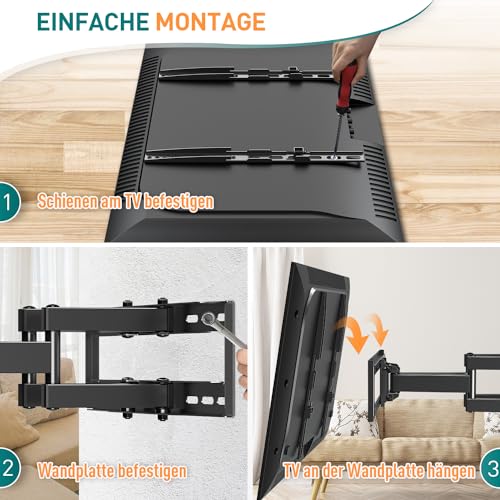 EINFACHE MONTAGE

1 Schienen am TV befestigen

2 Wandplatte befestigen

TV an der Wandplatte hängen 3