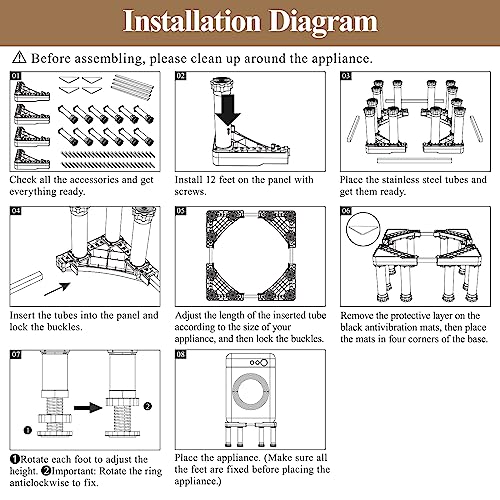 Installation Diagram

⚠ Before assembling, please clean up around the appliance.

01

Check all the accessories and get everything ready.

02

Install 12 feet on the panel with screws.

03

Place the stainless steel tubes and get them ready.

04

Insert the tubes into the panel and lock the buckles.

05

Adjust the length of the inserted tube according to the size of your appliance, and then lock the buckles.

06

Remove the protective layer on the black antivibration mats, then place the mats in four corners of the base.

07

❶ ❷

❶Rotate each foot to adjust the height. ❷Important: Rotate the ring anticlockwise to fix.

08

Place the appliance. (Make sure all the feet are fixed before placing the appliance.)