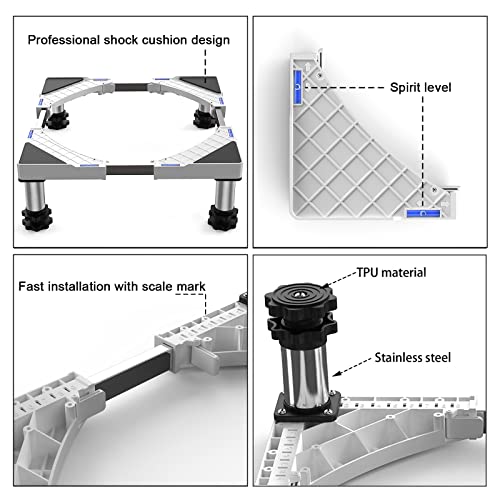 Professional shock cushion design

Spirit level

Fast installation with scale mark

TPU material

Stainless steel