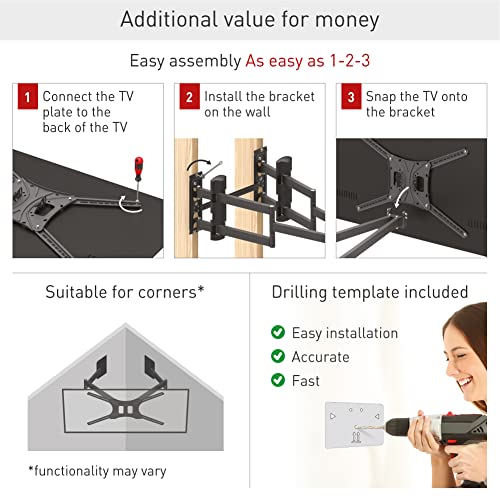 Additional value for money

Easy assembly As easy as 1-2-3

1 Connect the TV plate to the back of the TV

2 Install the bracket on the wall

3 Snap the TV onto the bracket

Suitable for corners*

*functionality may vary

Drilling template included

Easy installation

Accurate

Fast