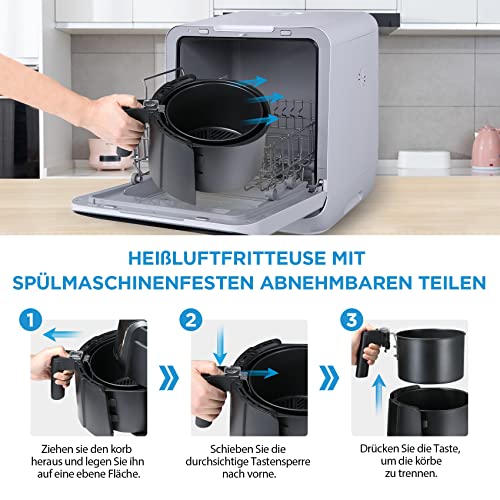 HEIßLUFTFRITTEUSE MIT SPÜLMASCHINENFESTEN ABNEHMBAREN TEILEN

1

Ziehen sie den korb heraus und legen Sie ihn auf eine ebene Fläche.

2

Schieben Sie die durchsichtige Tastensperre nach vorne.

3

Drücken Sie die Taste, um die körbe zu trennen.