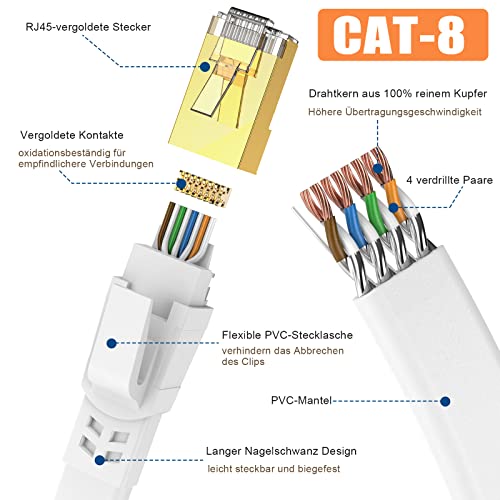 RJ45-vergoldete Stecker

CAT-8

Drahtkern aus 100% reinem Kupfer
Höhere Übertragungsgeschwindigkeit

Vergoldete Kontakte
oxidationsbeständig für empfindlichere Verbindungen

4 verdrillte Paare

Flexible PVC-Stecklasche
verhindern das Abbrechen des Clips

PVC-Mantel

Langer Nagelschwanz Design
leicht steckbar und biegefest