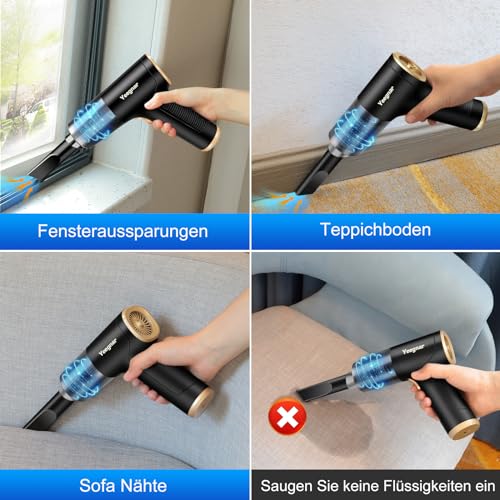 Yeegnar

Fensteraussparungen

Yeegnar

Teppichboden

Yeegnar

Sofa Nähte

Yeegnar

Saugen Sie keine Flüssigkeiten ein